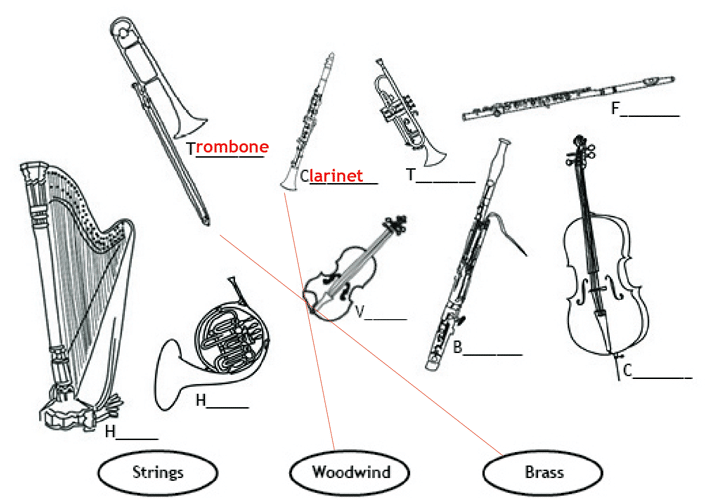 Trombone

Clarinet

T______

F______

V_____

B______

C______

H_____

H_____

Strings

Woodwind

Brass